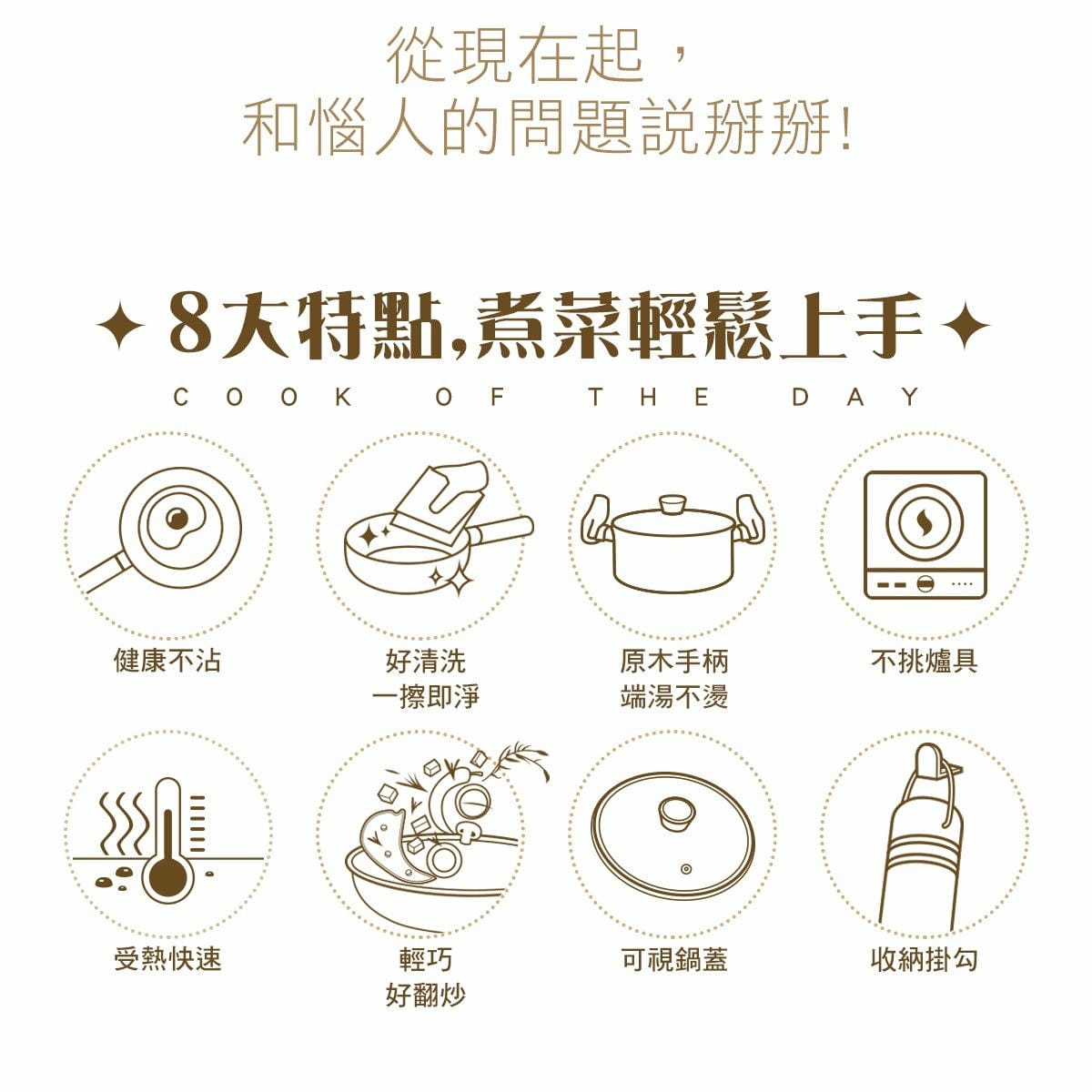 從現在起，
和惱人的問題說掰掰!

✦ 8大特點,煮菜輕鬆上手 ✦
COOK OF THE DAY

健康不沾

好清洗
一擦即淨

原木手柄
端湯不燙

不挑爐具

受熱快速

輕巧
好翻炒

可視鍋蓋

收納掛勾