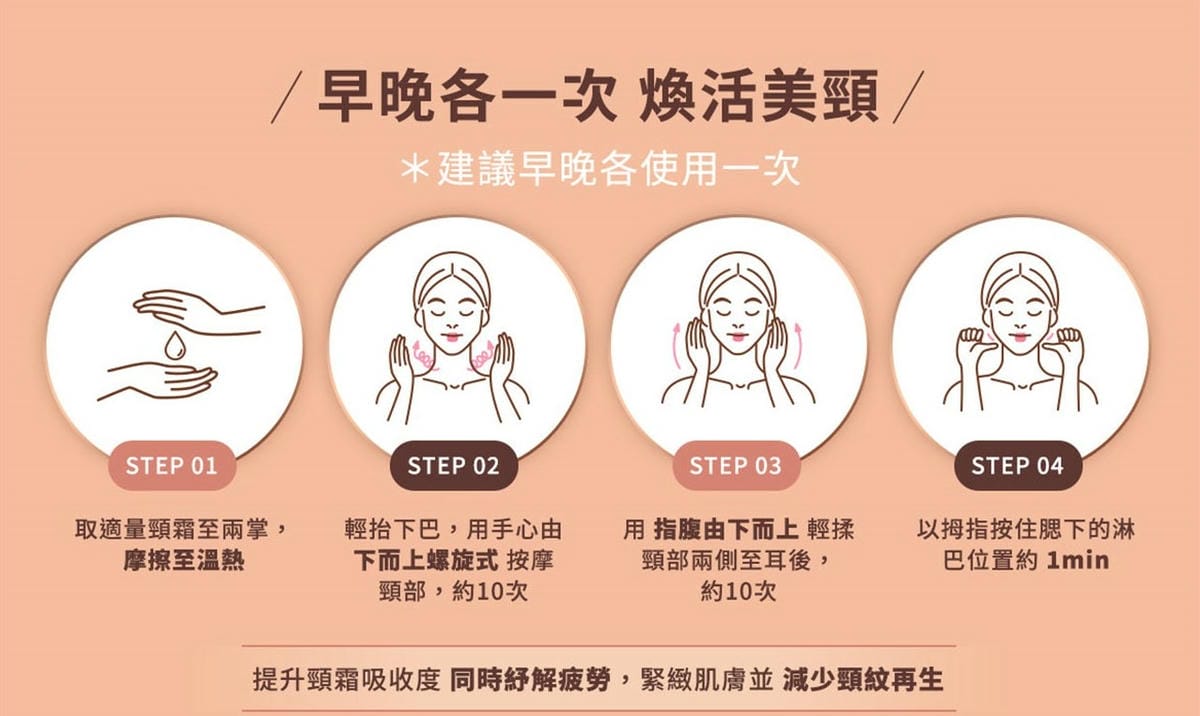 / 早晚各一次 煥活美頸 /

＊建議早晚各使用一次

STEP 01

取適量頸霜至兩掌，摩擦至溫熱

STEP 02

輕抬下巴，用手心由下而上螺旋式 按摩頸部，約10次

STEP 03

用 指腹由下而上 輕揉頸部兩側至耳後，約10次

STEP 04

以拇指按住腮下的淋巴位置約 1min

提升頸霜吸收度 同時紓解疲勞，緊緻肌膚並 減少頸紋再生